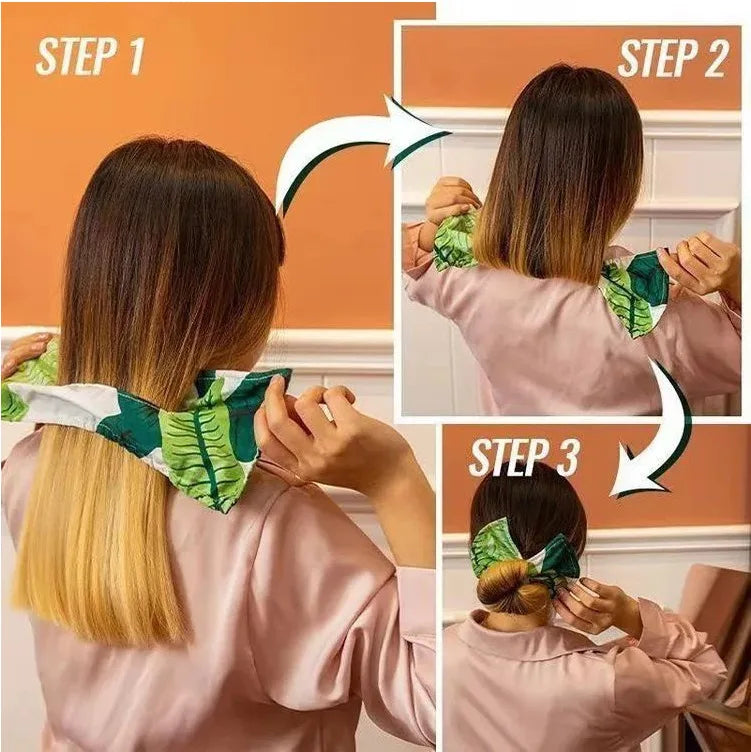 STEP 1

STEP 2

STEP 3